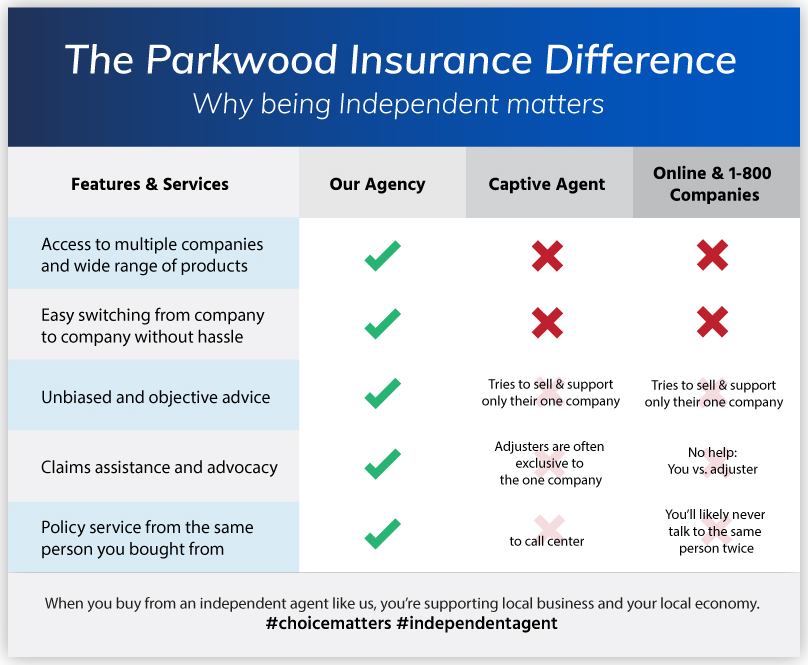 The Parkwood Insurance Difference
Why being Independent matters

| Features & Services | Our Agency | Captive Agent | Online & 1-800 Companies |
|---|---|---|---|
| Access to multiple companies and wide range of products | ✓ | ✗ | ✗ |
| Easy switching from company to company without hassle | ✓ | ✗ | ✗ |
| Unbiased and objective advice | ✓ | Tries to sell & support only their one company | Tries to sell & support only their one company |
| Claims assistance and advocacy | ✓ | Adjusters are often exclusive to the one company | No help: You vs. adjuster |
| Policy service from the same person you bought from | ✓ | to call center | You'll likely never talk to the same person twice |

When you buy from an independent agent like us, you're supporting local business and your local economy.
#choicematters #independentagent